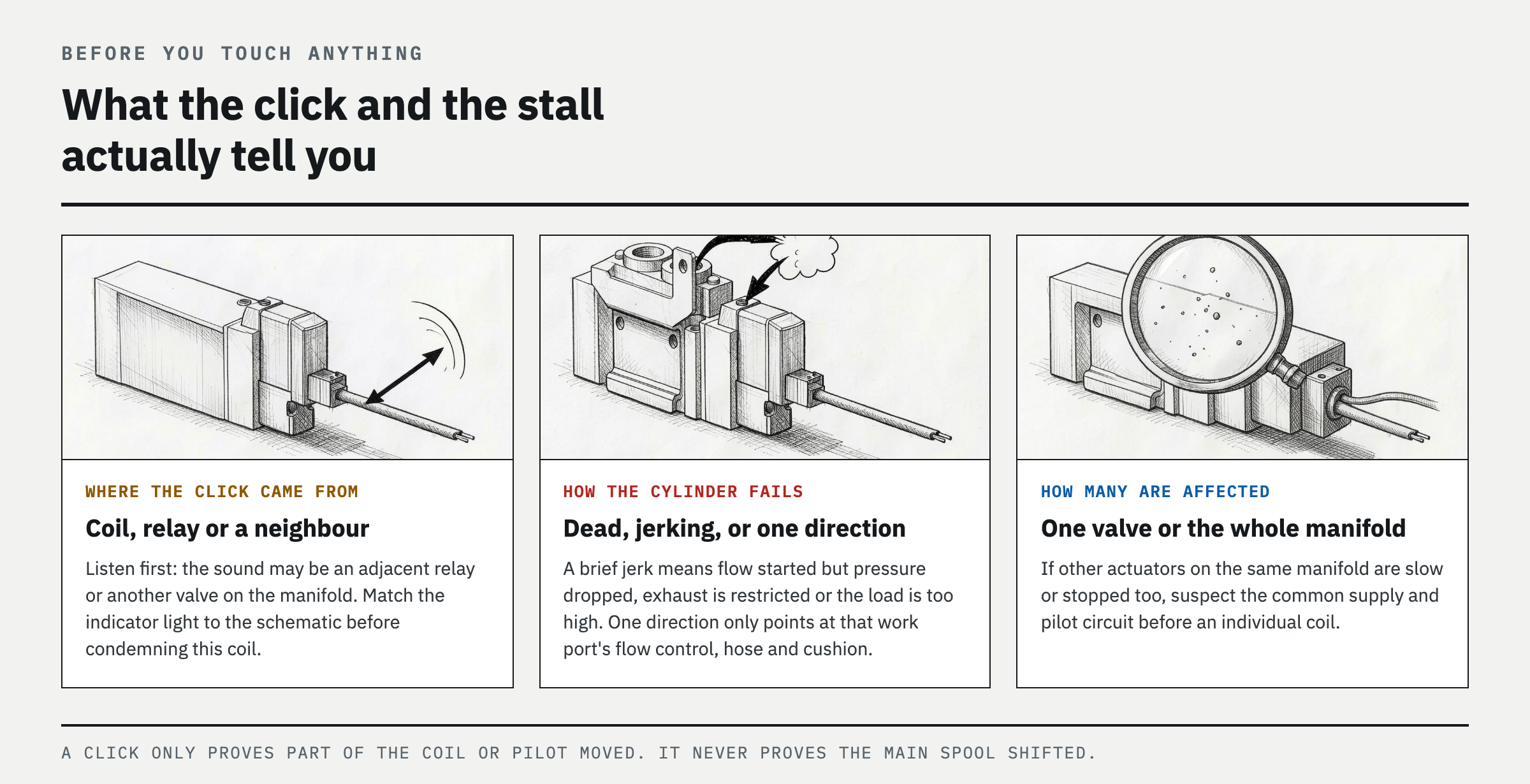 BEFORE YOU TOUCH ANYTHING

What the click and the stall actually tell you

WHERE THE CLICK CAME FROM

Coil, relay or a neighbour

Listen first: the sound may be an adjacent relay or another valve on the manifold. Match the indicator light to the schematic before condemning this coil.

HOW THE CYLINDER FAILS

Dead, jerking, or one direction

A brief jerk means flow started but pressure dropped, exhaust is restricted or the load is too high. One direction only points at that work port's flow control, hose and cushion.

HOW MANY ARE AFFECTED

One valve or the whole manifold

If other actuators on the same manifold are slow or stopped too, suspect the common supply and pilot circuit before an individual coil.

A CLICK ONLY PROVES PART OF THE COIL OR PILOT MOVED. IT NEVER PROVES THE MAIN SPOOL SHIFTED.