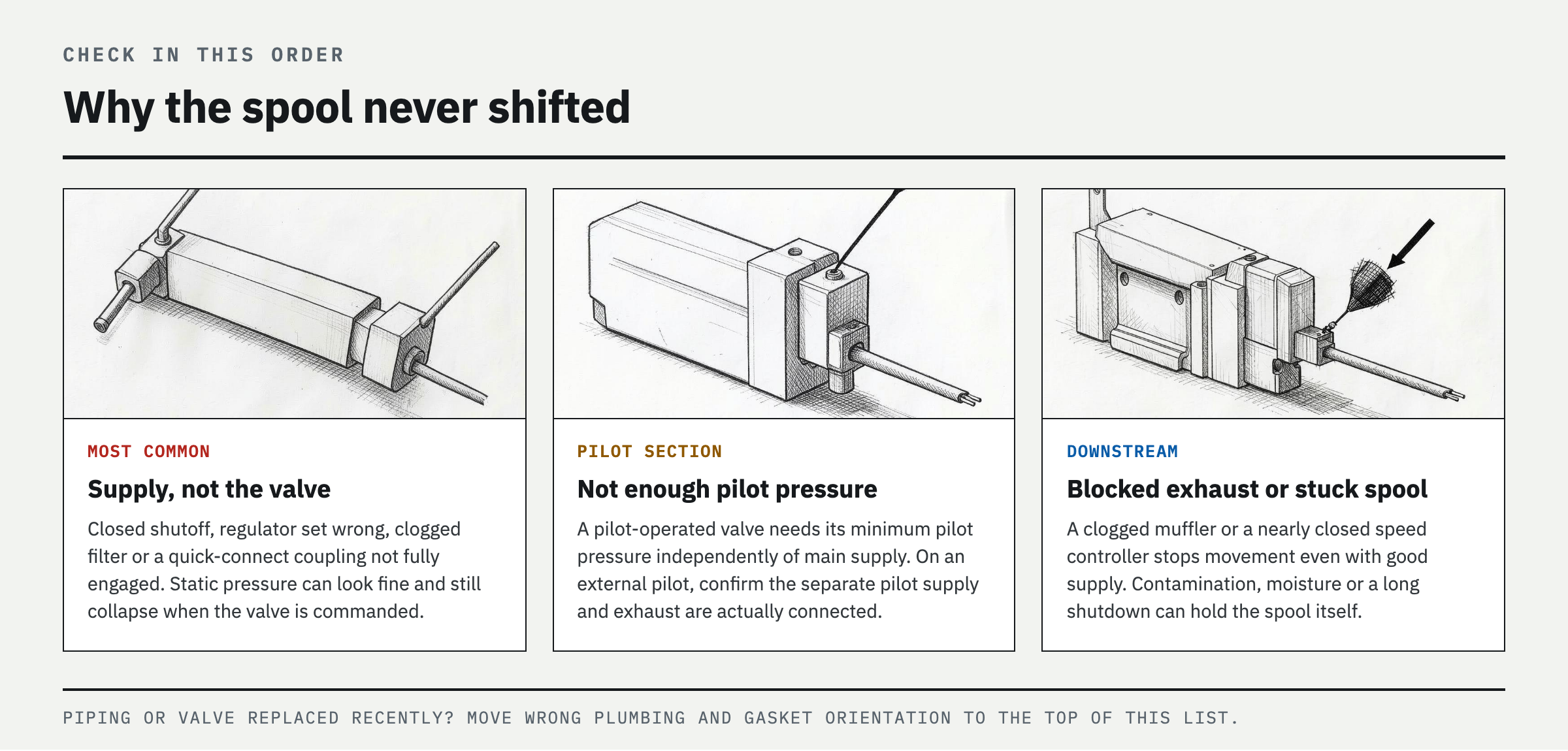 CHECK IN THIS ORDER

Why the spool never shifted

MOST COMMON

Supply, not the valve

Closed shutoff, regulator set wrong, clogged filter or a quick-connect coupling not fully engaged. Static pressure can look fine and still collapse when the valve is commanded.

PILOT SECTION

Not enough pilot pressure

A pilot-operated valve needs its minimum pilot pressure independently of main supply. On an external pilot, confirm the separate pilot supply and exhaust are actually connected.

DOWNSTREAM

Blocked exhaust or stuck spool

A clogged muffler or a nearly closed speed controller stops movement even with good supply. Contamination, moisture or a long shutdown can hold the spool itself.

PIPING OR VALVE REPLACED RECENTLY? MOVE WRONG PLUMBING AND GASKET ORIENTATION TO THE TOP OF THIS LIST.