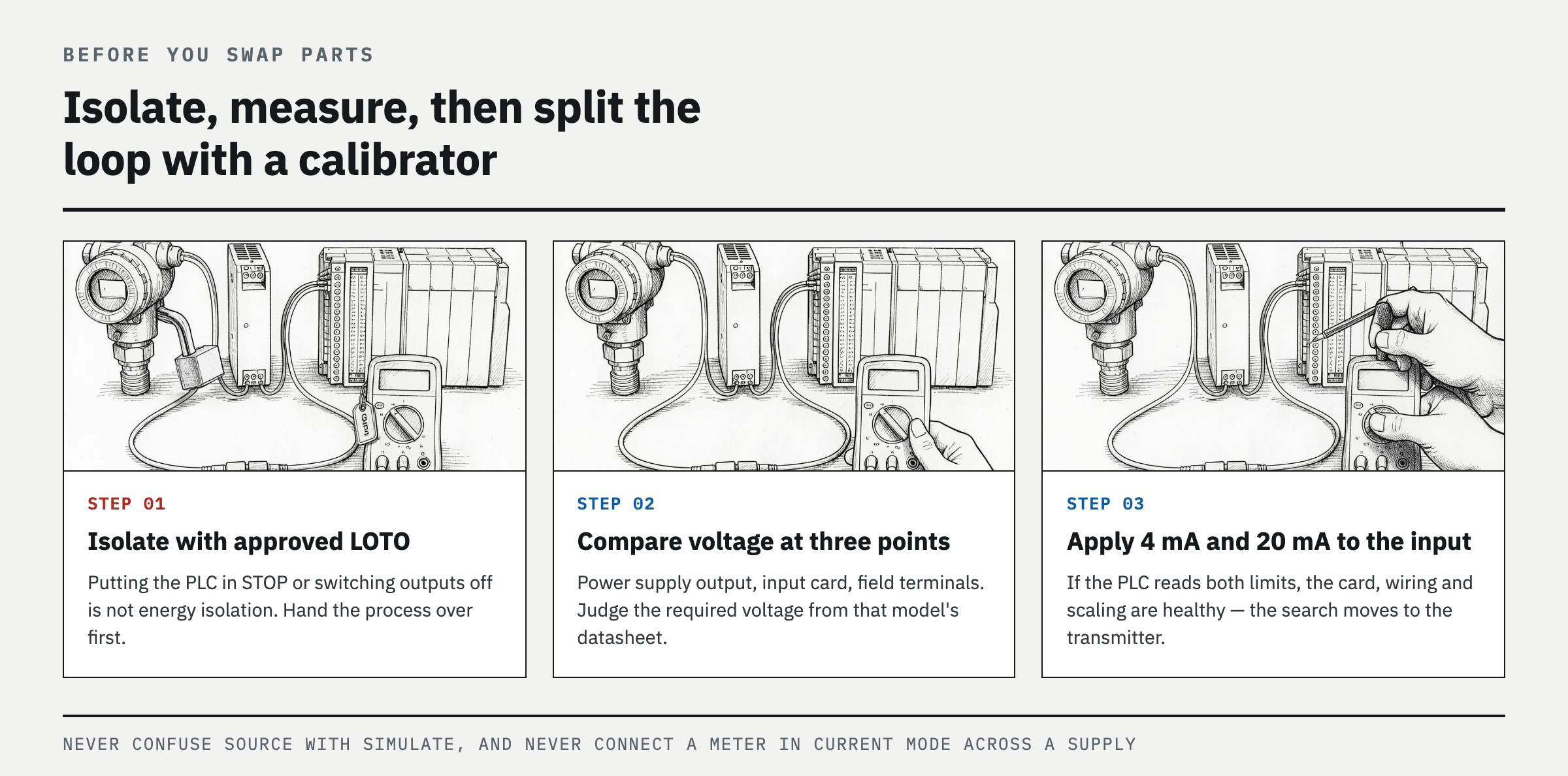 BEFORE YOU SWAP PARTS

Isolate, measure, then split the loop with a calibrator

STEP 01

Isolate with approved LOTO

Putting the PLC in STOP or switching outputs off is not energy isolation. Hand the process over first.

STEP 02

Compare voltage at three points

Power supply output, input card, field terminals. Judge the required voltage from that model's datasheet.

STEP 03

Apply 4 mA and 20 mA to the input

If the PLC reads both limits, the card, wiring and scaling are healthy — the search moves to the transmitter.

NEVER CONFUSE SOURCE WITH SIMULATE, AND NEVER CONNECT A METER IN CURRENT MODE ACROSS A SUPPLY