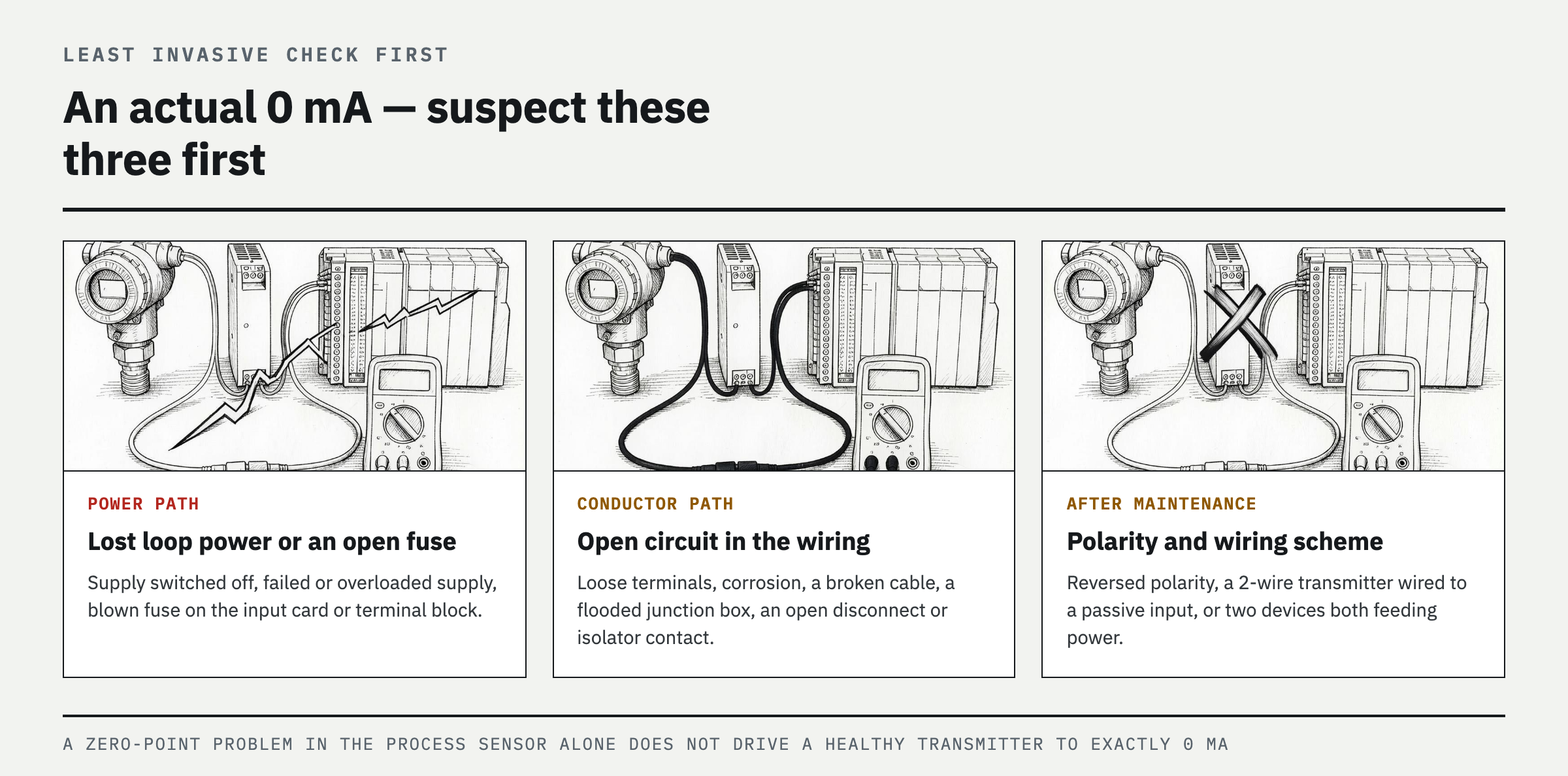 LEAST INVASIVE CHECK FIRST

An actual 0 mA — suspect these three first

POWER PATH

Lost loop power or an open fuse

Supply switched off, failed or overloaded supply, blown fuse on the input card or terminal block.

CONDUCTOR PATH

Open circuit in the wiring

Loose terminals, corrosion, a broken cable, a flooded junction box, an open disconnect or isolator contact.

AFTER MAINTENANCE

Polarity and wiring scheme

Reversed polarity, a 2-wire transmitter wired to a passive input, or two devices both feeding power.

A ZERO-POINT PROBLEM IN THE PROCESS SENSOR ALONE DOES NOT DRIVE A HEALTHY TRANSMITTER TO EXACTLY 0 MA